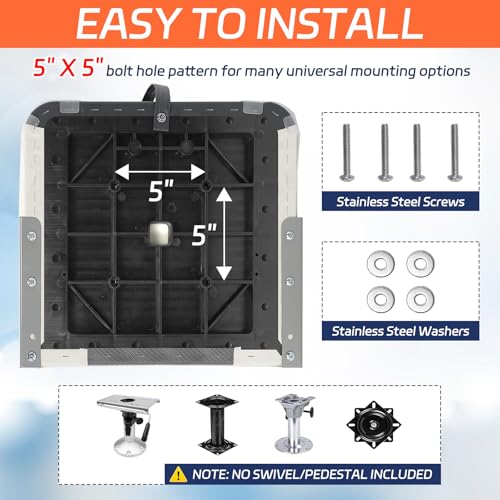 EASY TO INSTALL

5" X 5" bolt hole pattern for many universal mounting options

5"

5"

Stainless Steel Screws

Stainless Steel Washers

NOTE: NO SWIVEL/PEDESTAL INCLUDED